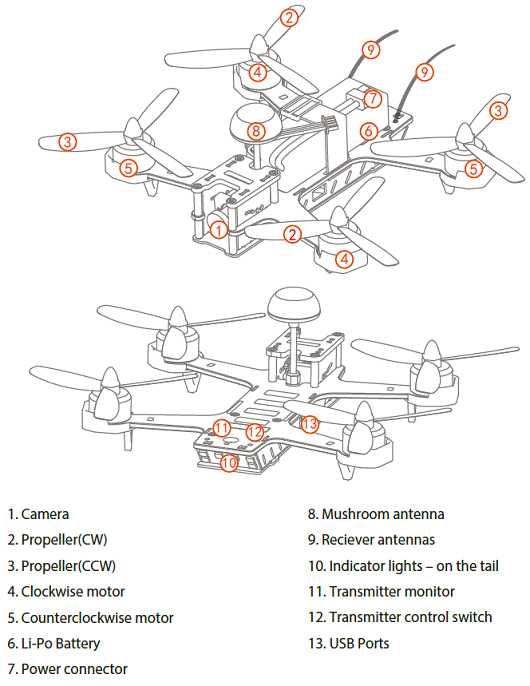 2
9
9
4
7
3
8
6
3
5
5
1
2
4

11
12
13
10

1. Camera
2. Propeller(CW)
3. Propeller(CCW)
4. Clockwise motor
5. Counterclockwise motor
6. Li-Po Battery
7. Power connector

8. Mushroom antenna
9. Reciever antennas
10. Indicator lights – on the tail
11. Transmitter monitor
12. Transmitter control switch
13. USB Ports